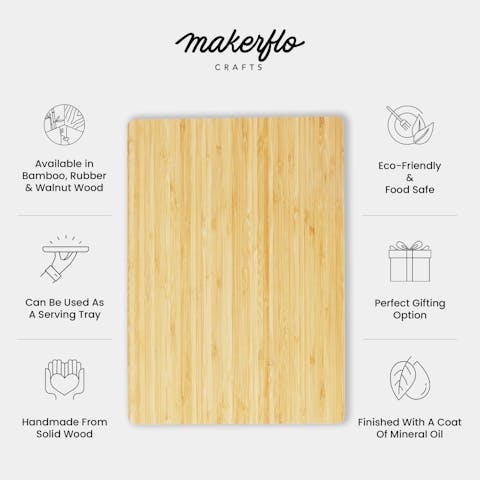 makerflo
CRAFTS

Available in Bamboo, Rubber & Walnut Wood

Can Be Used As A Serving Tray

Handmade From Solid Wood

Eco-Friendly & Food Safe

Perfect Gifting Option

Finished With A Coat Of Mineral Oil