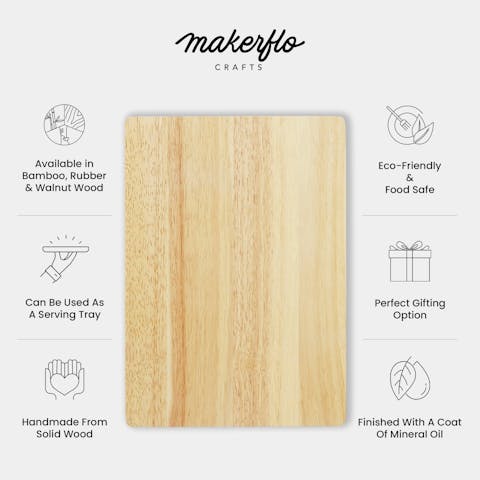 makerflo
CRAFTS

Available in Bamboo, Rubber & Walnut Wood

Can Be Used As A Serving Tray

Handmade From Solid Wood

Eco-Friendly & Food Safe

Perfect Gifting Option

Finished With A Coat Of Mineral Oil