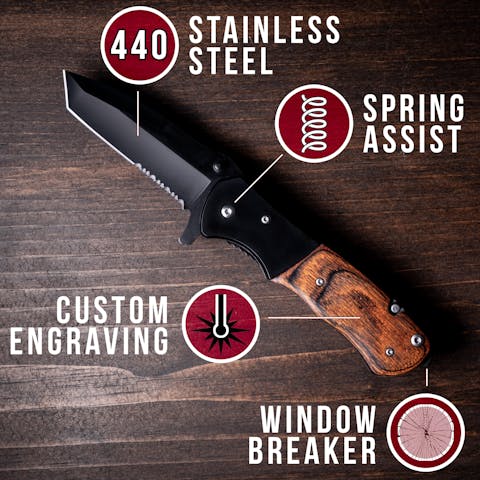 440

STAINLESS STEEL

SPRING ASSIST

CUSTOM ENGRAVING

WINDOW BREAKER