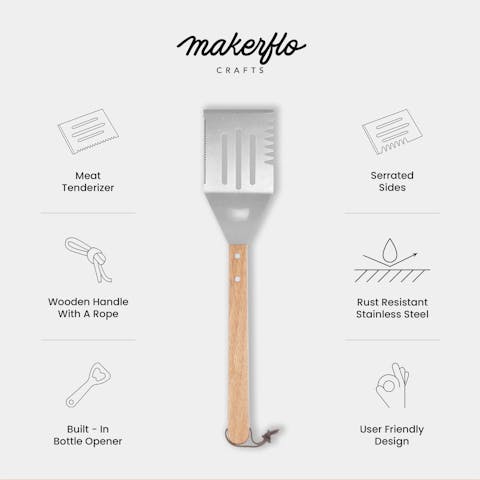 makerflo
CRAFTS

Meat Tenderizer

Wooden Handle With A Rope

Built - In Bottle Opener

Serrated Sides

Rust Resistant Stainless Steel

User Friendly Design