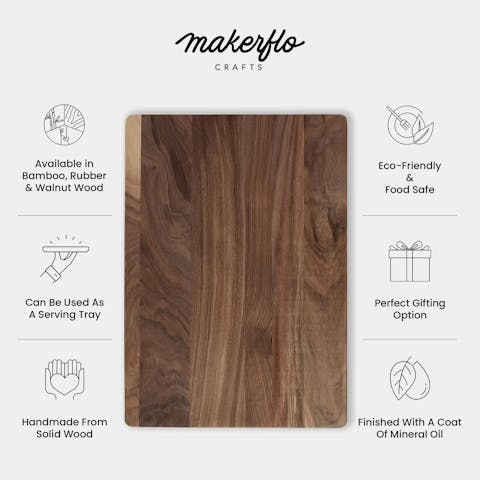 makerflo
CRAFTS

Available in Bamboo, Rubber & Walnut Wood

Can Be Used As A Serving Tray

Handmade From Solid Wood

Eco-Friendly & Food Safe

Perfect Gifting Option

Finished With A Coat Of Mineral Oil